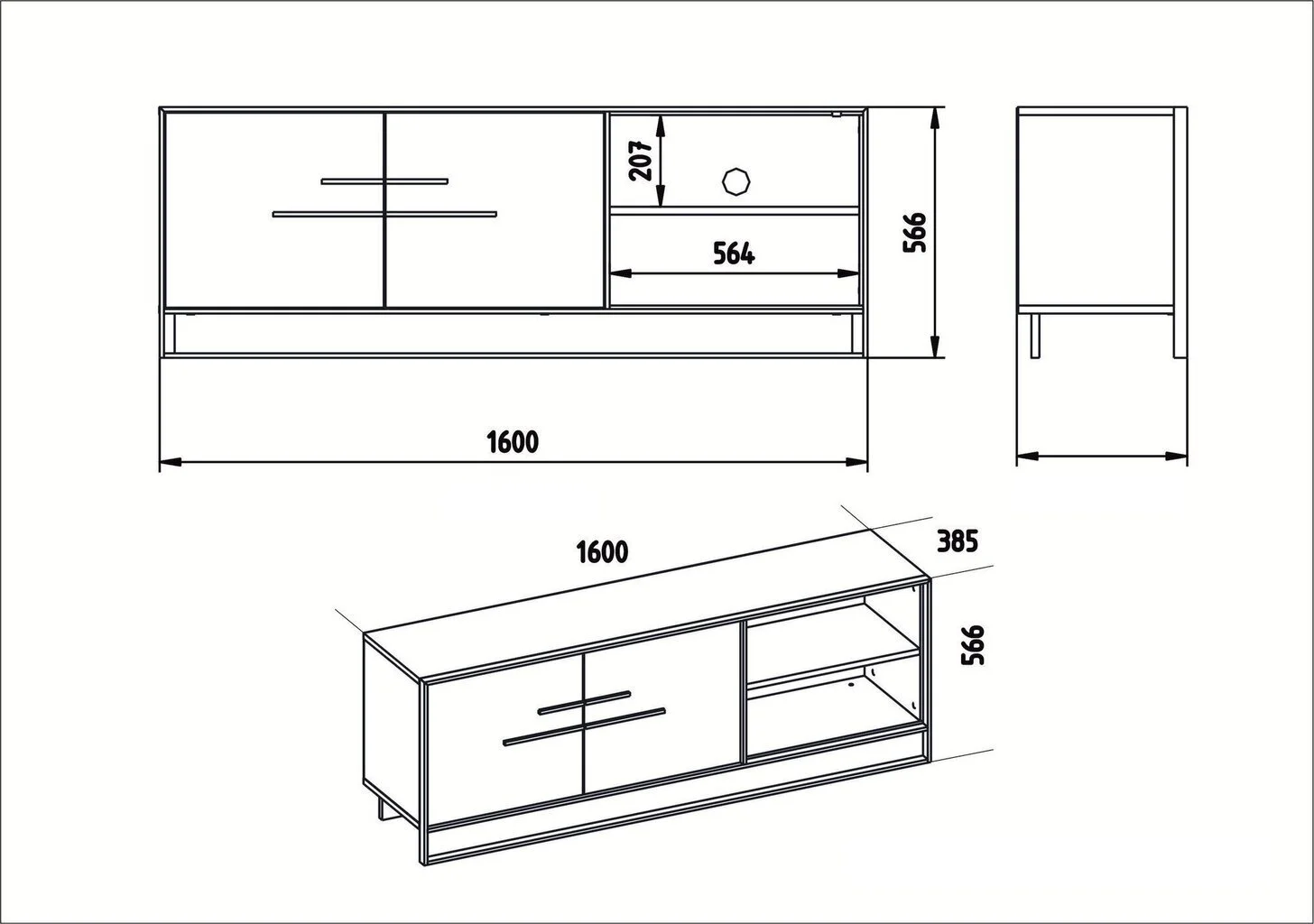 207
564
566
1600
1600
385
566